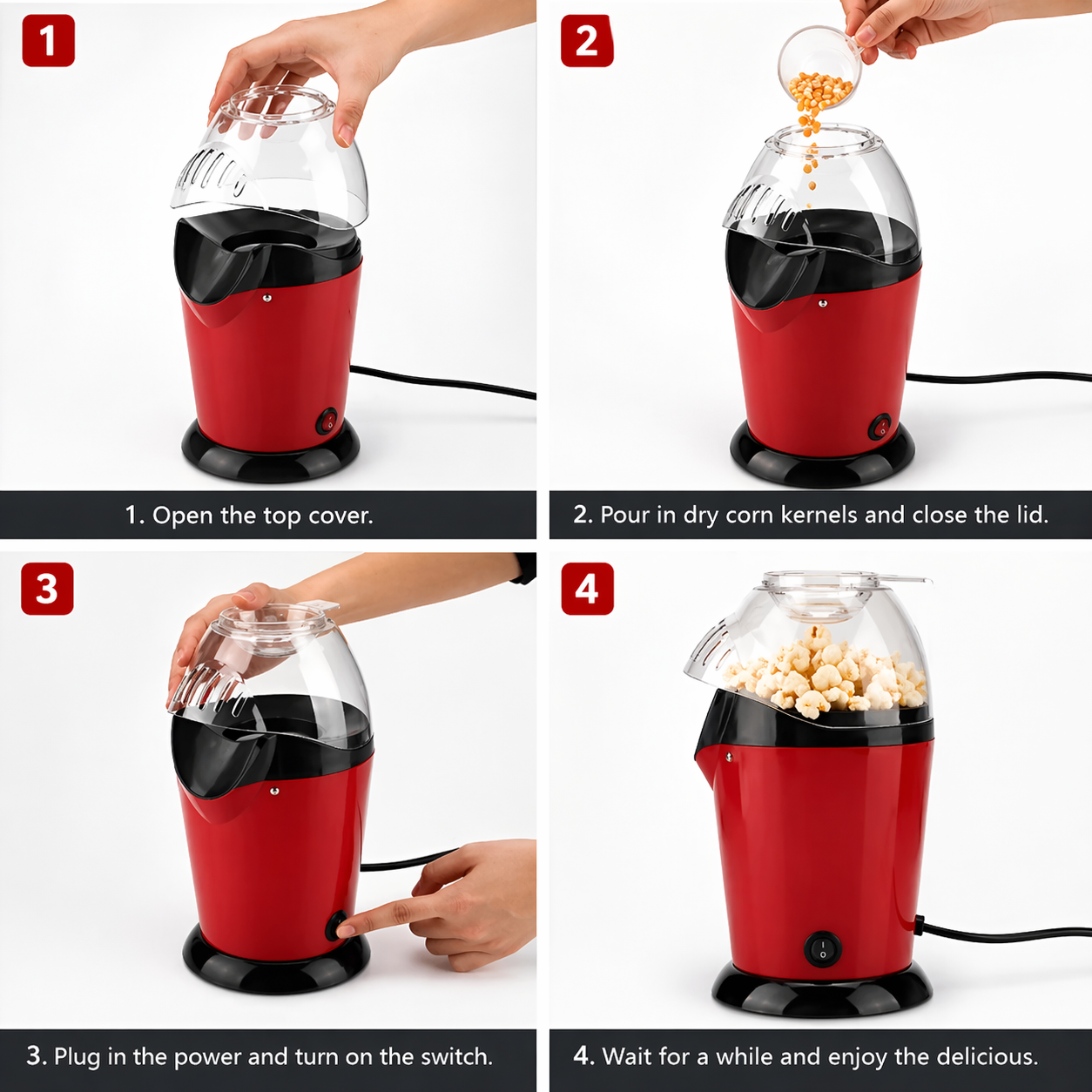 1

1. Open the top cover.

2

2. Pour in dry corn kernels and close the lid.

3

3. Plug in the power and turn on the switch.

4

4. Wait for a while and enjoy the delicious.